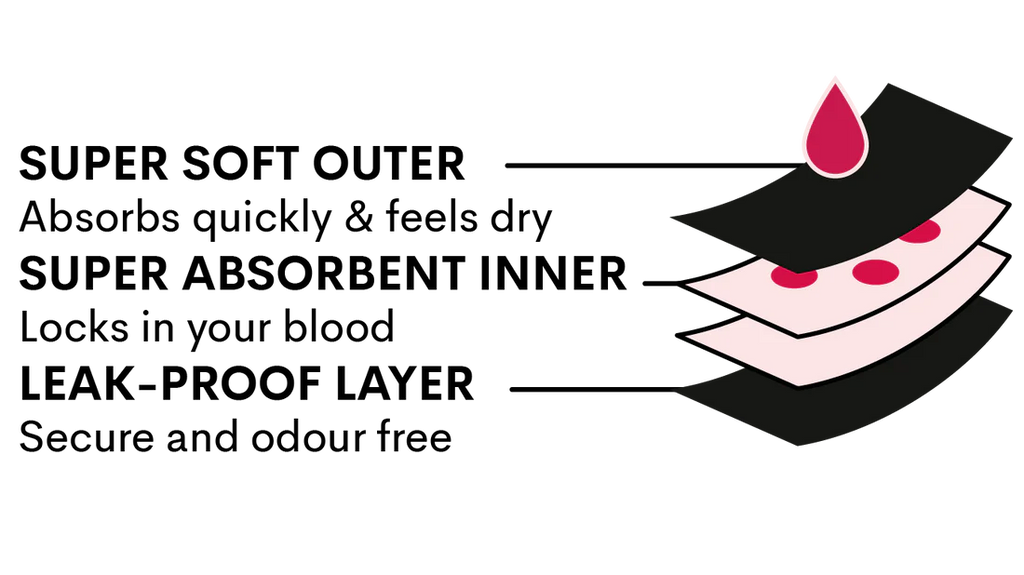 SUPER SOFT OUTER
Absorbs quickly & feels dry
SUPER ABSORBENT INNER
Locks in your blood
LEAK-PROOF LAYER
Secure and odour free